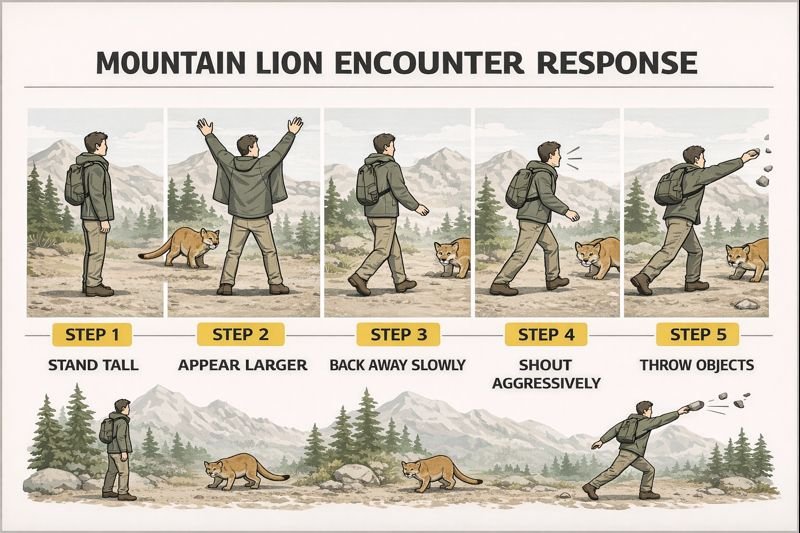 MOUNTAIN LION ENCOUNTER RESPONSE

STEP 1
STAND TALL

STEP 2
APPEAR LARGER

STEP 3
BACK AWAY SLOWLY

STEP 4
SHOUT AGGRESSIVELY

STEP 5
THROW OBJECTS